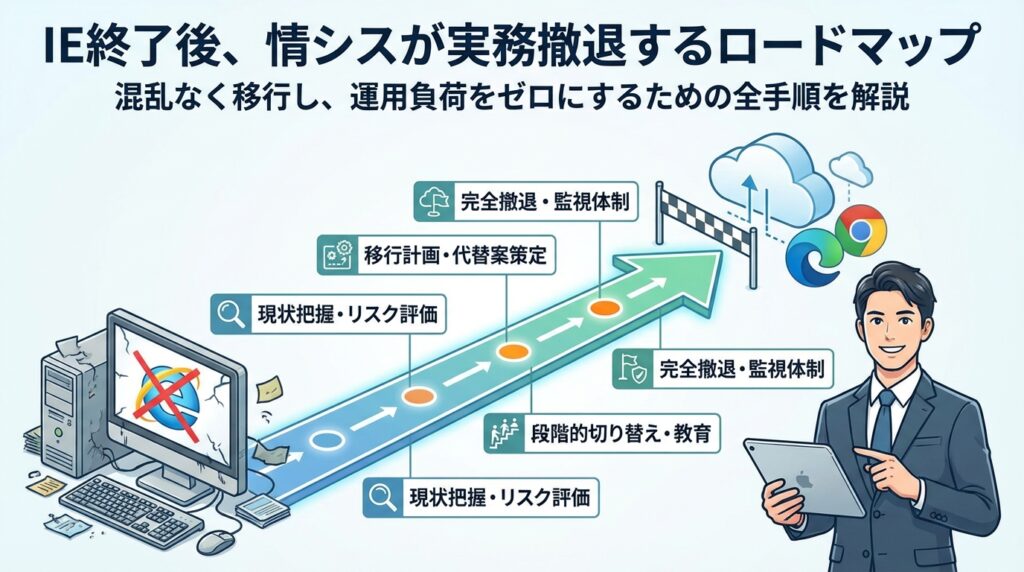 IE終了後、情シスが実務撤退するロードマップ

混乱なく移行し、運用負荷をゼロにするための全手順を解説

完全撤退・監視体制

移行計画・代替案策定

現状把握・リスク評価

完全撤退・監視体制

段階的切り替え・教育

現状把握・リスク評価