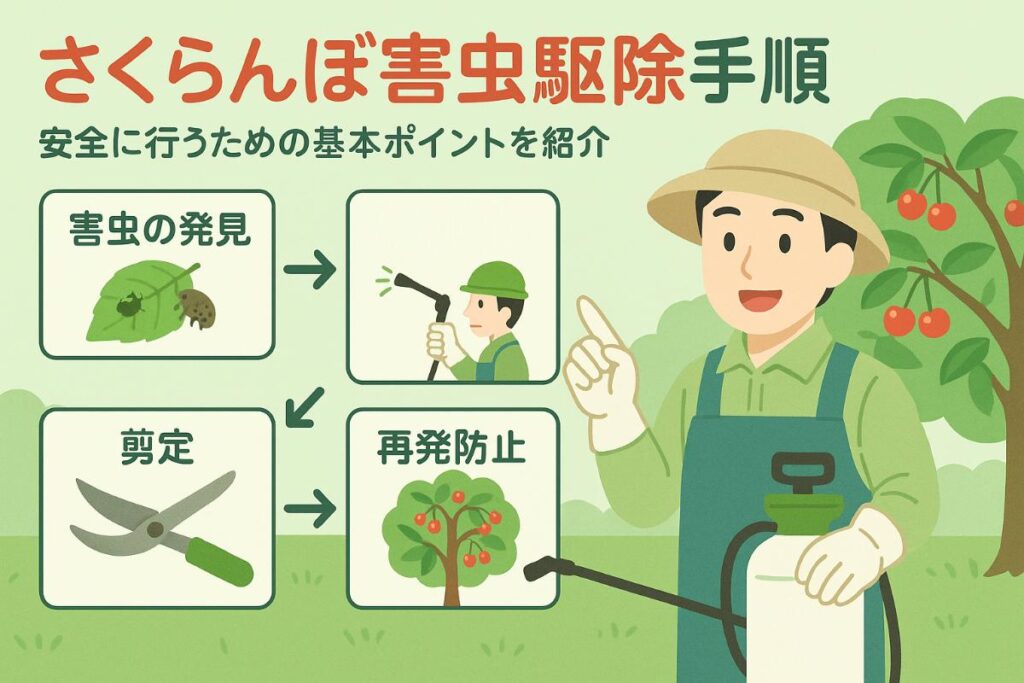 さくらんぼ害虫駆除手順

安全に行うための基本ポイントを紹介

害虫の発見

剪定

再発防止